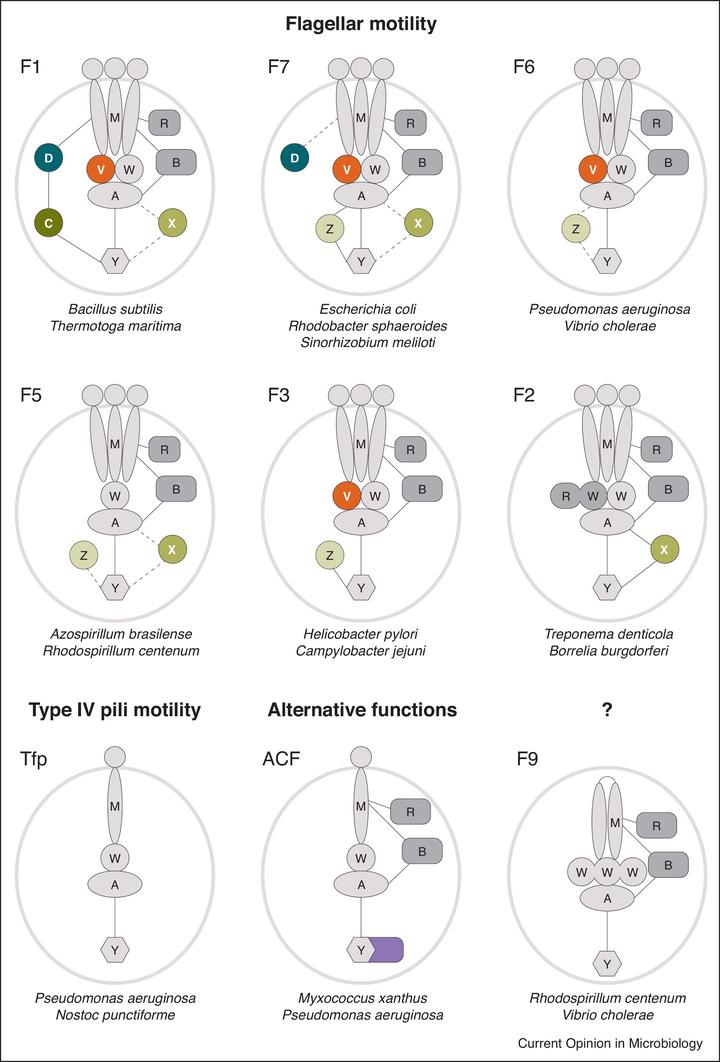 Flagellar motility

F1

M R D V W B A C X Y

Bacillus subtilis
Thermotoga maritima

F7

M R D V W B A Z X Y

Escherichia coli
Rhodobacter sphaeroides
Sinorhizobium meliloti

F6

M R V W B A Z Y

Pseudomonas aeruginosa
Vibrio cholerae

F5

M R W B A Z X Y

Azospirillum brasilense
Rhodospirillum centenum

F3

M R V W B A Z Y

Helicobacter pylori
Campylobacter jejuni

F2

M R R W W B A X Y

Treponema denticola
Borrelia burgdorferi

Type IV pili motility

Tfp

M W A Y

Pseudomonas aeruginosa
Nostoc punctiforme

Alternative functions

ACF

M R W B A Y

Myxococcus xanthus
Pseudomonas aeruginosa

?

F9

M R W W W B A Y

Rhodospirillum centenum
Vibrio cholerae

Current Opinion in Microbiology